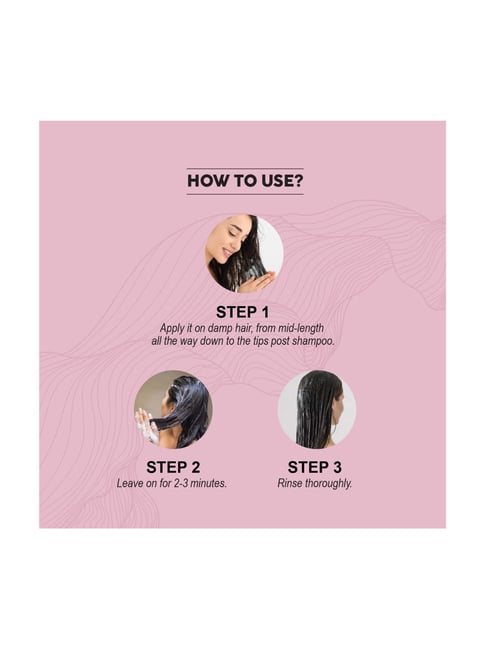 HOW TO USE?

STEP 1
Apply it on damp hair, from mid-length all the way down to the tips post shampoo.

STEP 2
Leave on for 2-3 minutes.

STEP 3
Rinse thoroughly.