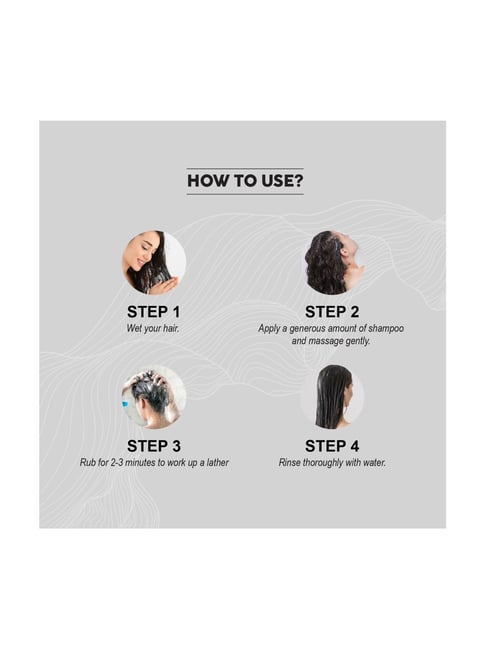 HOW TO USE?

STEP 1
Wet your hair.

STEP 2
Apply a generous amount of shampoo and massage gently.

STEP 3
Rub for 2-3 minutes to work up a lather

STEP 4
Rinse thoroughly with water.